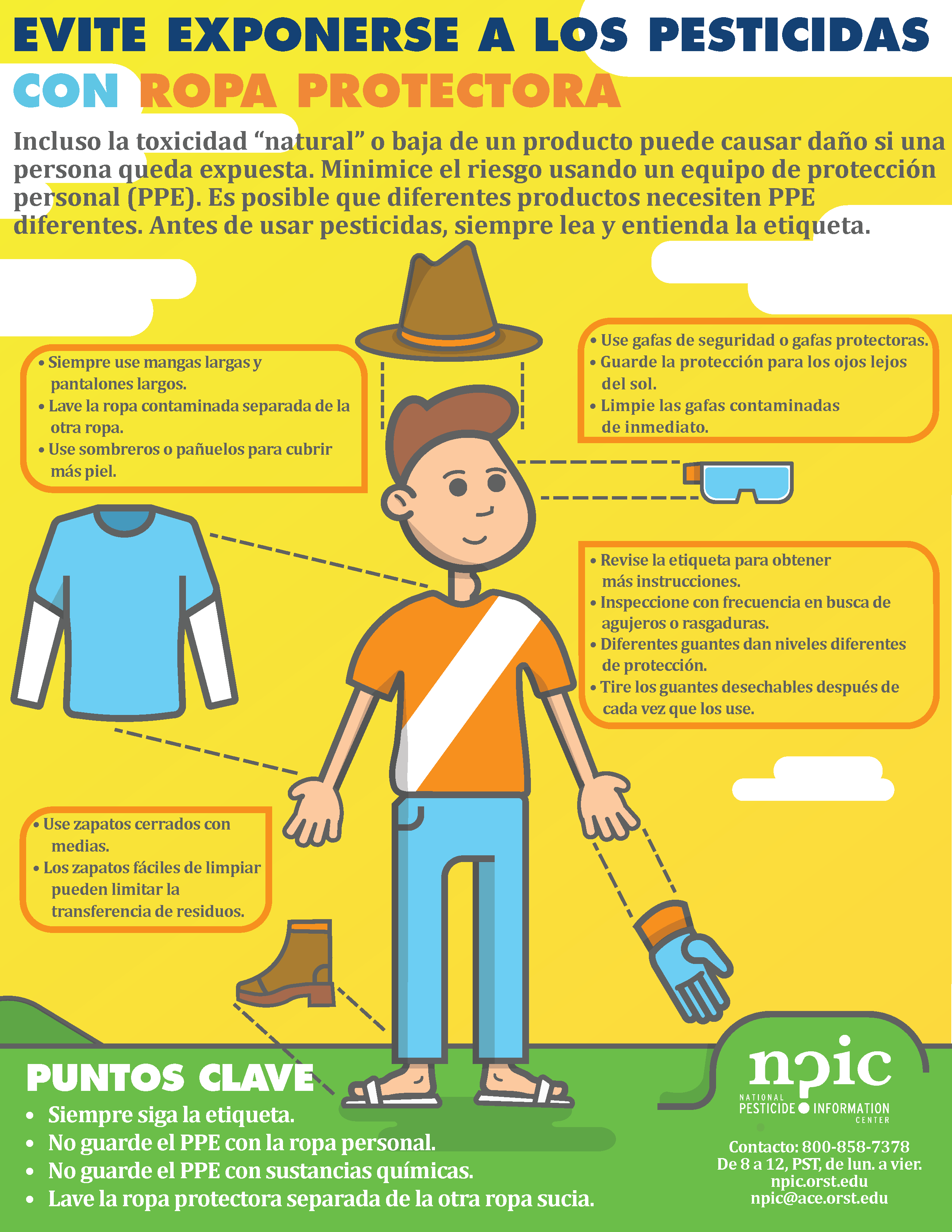 EVITE EXPONERSE A LOS PESTICIDAS
CON ROPA PROTECTORA

Incluso la toxicidad “natural” o baja de un producto puede causar daño si una persona queda expuesta. Minimice el riesgo usando un equipo de protección personal (PPE). Es posible que diferentes productos necesiten PPE diferentes. Antes de usar pesticidas, siempre lea y entienda la etiqueta.

• Siempre use mangas largas y pantalones largos.
• Lave la ropa contaminada separada de la otra ropa.
• Use sombreros o pañuelos para cubrir más piel.

• Use gafas de seguridad o gafas protectoras.
• Guarde la protección para los ojos lejos del sol.
• Limpie las gafas contaminadas de inmediato.

• Revise la etiqueta para obtener más instrucciones.
• Inspeccione con frecuencia en busca de agujeros o rasgaduras.
• Diferentes guantes dan niveles diferentes de protección.
• Tire los guantes desechables después de cada vez que los use.

• Use zapatos cerrados con medias.
• Los zapatos fáciles de limpiar pueden limitar la transferencia de residuos.

PUNTOS CLAVE
• Siempre siga la etiqueta.
• No guarde el PPE con la ropa personal.
• No guarde el PPE con sustancias químicas.
• Lave la ropa protectora separada de la otra ropa sucia.

npic
NATIONAL PESTICIDE INFORMATION CENTER

Contacto: 800-858-7378
De 8 a 12, PST, de lun. a vier.
npic.orst.edu
npic@ace.orst.edu