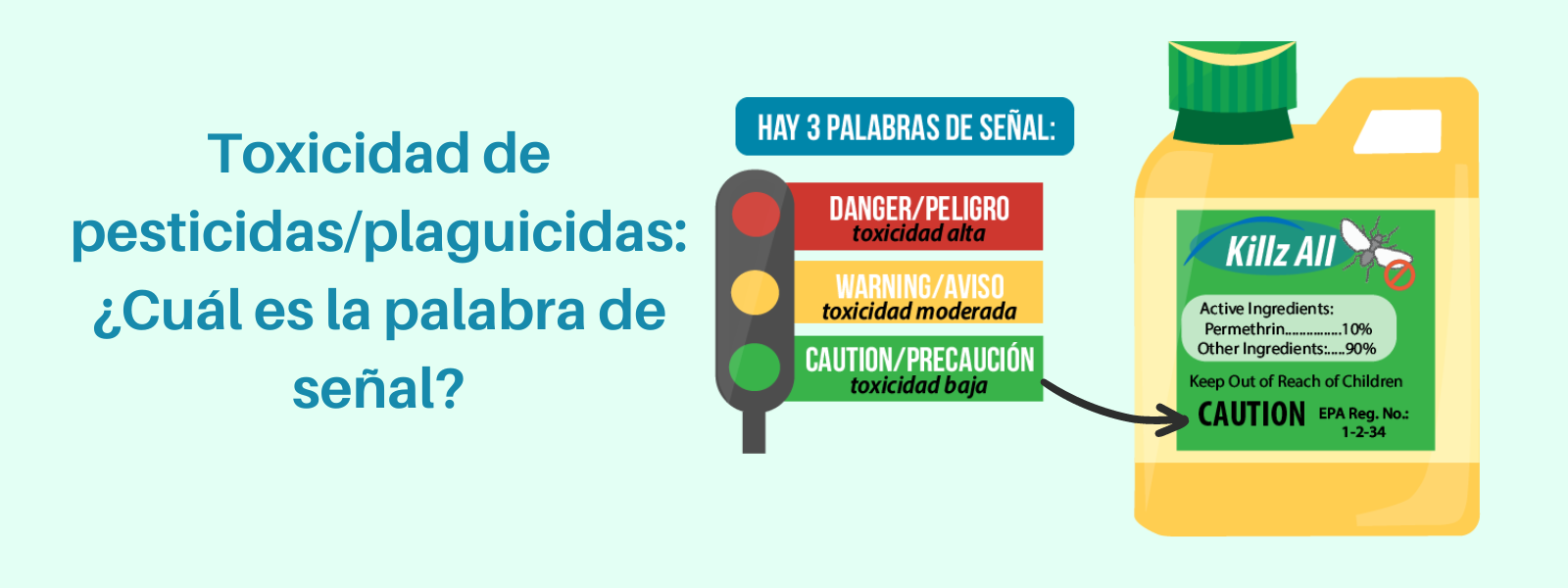 Toxicidad de pesticidas/plaguicidas: ¿Cuál es la palabra de señal?

HAY 3 PALABRAS DE SEÑAL:

DANGER/PELIGRO
toxicidad alta

WARNING/AVISO
toxicidad moderada

CAUTION/PRECAUCIÓN
toxicidad baja

Killz All

Active Ingredients:
Permethrin...............10%
Other Ingredients:.....90%

Keep Out of Reach of Children

CAUTION EPA Reg. No.: 1-2-34